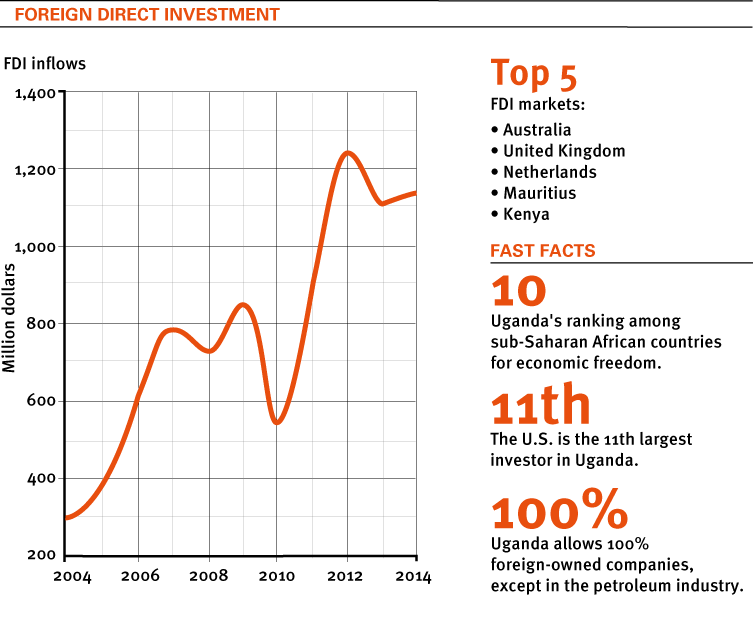 FOREIGN DIRECT INVESTMENT

FDI inflows

1,400
1,200
1,000
800
600
400
200

Million dollars

2004 2006 2008 2010 2012 2014

Top 5
FDI markets:
• Australia
• United Kingdom
• Netherlands
• Mauritius
• Kenya

FAST FACTS

10
Uganda's ranking among sub-Saharan African countries for economic freedom.

11th
The U.S. is the 11th largest investor in Uganda.

100%
Uganda allows 100% foreign-owned companies, except in the petroleum industry.